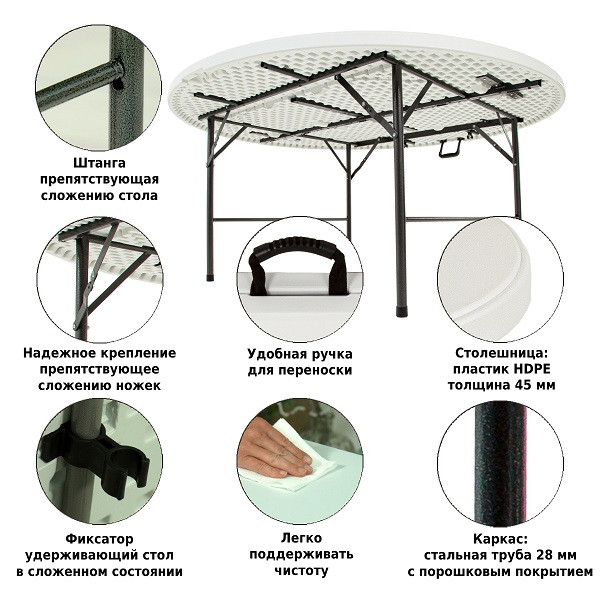 Штанга препятствующая сложению стола

Надежное крепление препятствующее сложению ножек

Удобная ручка для переноски

Столешница: пластик HDPE толщина 45 мм

Фиксатор удерживающий стол в сложенном состоянии

Легко поддерживать чистоту

Каркас: стальная труба 28 мм с порошковым покрытием