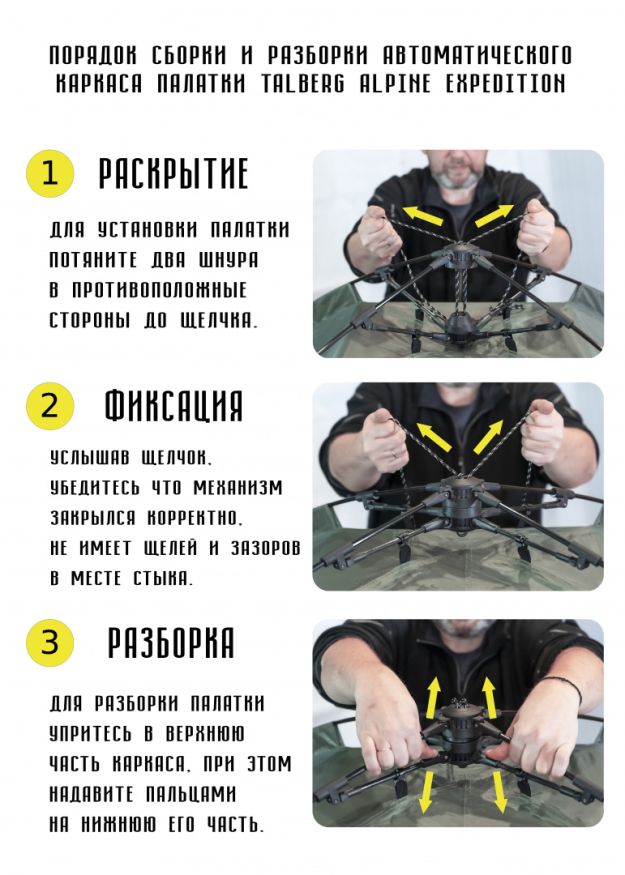 ПОРЯДОК СБОРКИ И РАЗБОРКИ АВТОМАТИЧЕСКОГО КАРКАСА ПАЛАТКИ TALBERG ALPINE EXPEDITION

1 РАСКРЫТИЕ

ДЛЯ УСТАНОВКИ ПАЛАТКИ ПОТЯНИТЕ ДВА ШНУРА В ПРОТИВОПОЛОЖНЫЕ СТОРОНЫ ДО ЩЕЛЧКА.

2 ФИКСАЦИЯ

УСЛЫШАВ ЩЕЛЧОК, УБЕДИТЕСЬ ЧТО МЕХАНИЗМ ЗАКРЫЛСЯ КОРРЕКТНО, НЕ ИМЕЕТ ЩЕЛЕЙ И ЗАЗОРОВ В МЕСТЕ СТЫКА.

3 РАЗБОРКА

ДЛЯ РАЗБОРКИ ПАЛАТКИ УПРИТЕСЬ В ВЕРХНЮЮ ЧАСТЬ КАРКАСА, ПРИ ЭТОМ НАДАВИТЕ ПАЛЬЦАМИ НА НИЖНЮЮ ЕГО ЧАСТЬ.